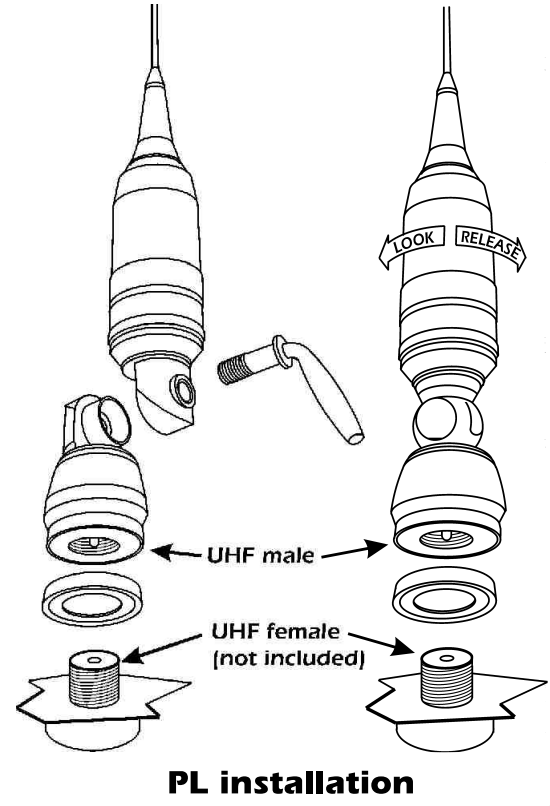 LOOK
RELEASE

UHF male

UHF female
(not included)

PL installation