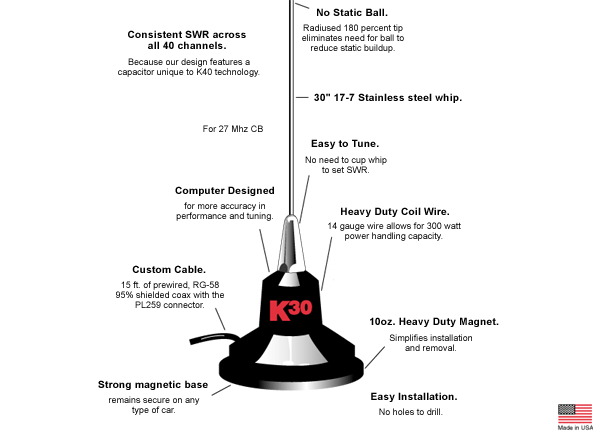 No Static Ball.

Radiused 180 percent tip eliminates need for ball to reduce static buildup.

Consistent SWR across all 40 channels.

Because our design features a capacitor unique to K40 technology.

30" 17-7 Stainless steel whip.

For 27 Mhz CB

Easy to Tune.

No need to cup whip to set SWR.

Computer Designed

for more accuracy in performance and tuning.

Heavy Duty Coil Wire.

14 gauge wire allows for 300 watt power handling capacity.

Custom Cable.

15 ft. of prewired, RG-58 95% shielded coax with the PL259 connector.

K30

10oz. Heavy Duty Magnet.

Simplifies installation and removal.

Strong magnetic base

remains secure on any type of car.

Easy Installation.

No holes to drill.

Made in USA